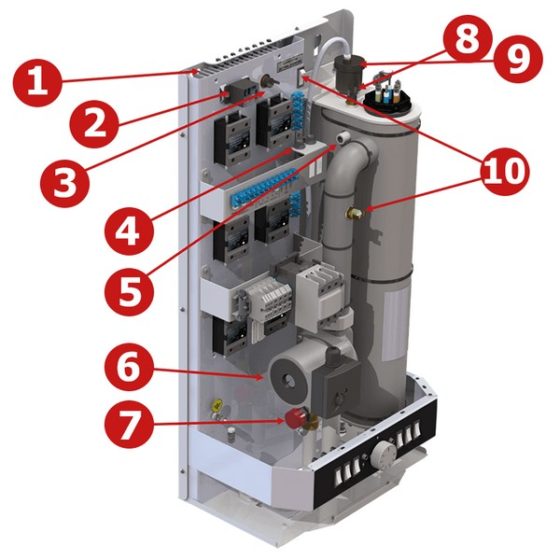 1
2
3
4
5
6
7
8
9
10